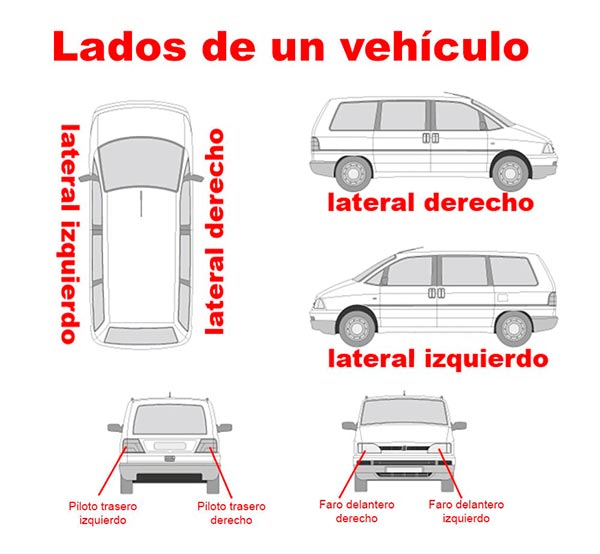 Lados de un vehículo

lateral izquierdo

lateral derecho

lateral derecho

lateral izquierdo

Piloto trasero izquierdo

Piloto trasero derecho

Faro delantero derecho

Faro delantero izquierdo